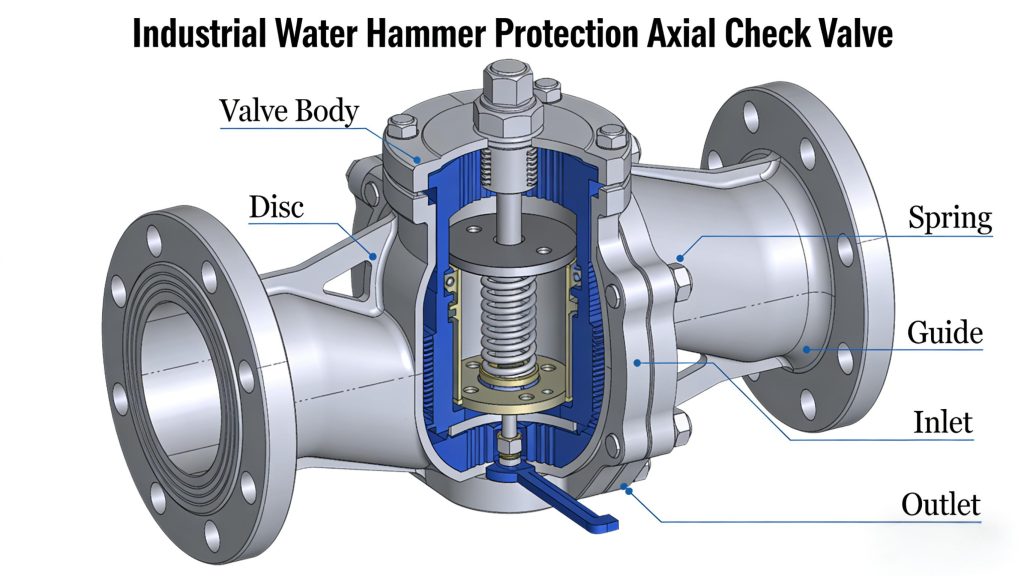 Industrial Water Hammer Protection Axial Check Valve

Valve Body

Disc

Spring

Guide

Inlet

Outlet