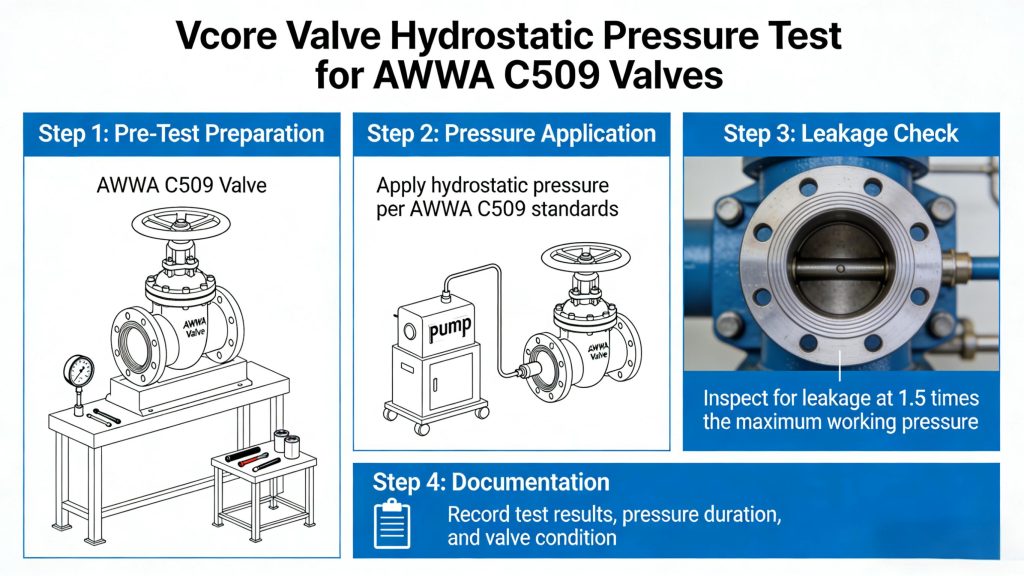 Vcore Valve Hydrostatic Pressure Test for AWWA C509 Valves

Step 1: Pre-Test Preparation

AWWA C509 Valve

AWWA Valve

Step 2: Pressure Application

Apply hydrostatic pressure per AWWA C509 standards

pump

AWWA Valve

Step 3: Leakage Check

Inspect for leakage at 1.5 times the maximum working pressure

Step 4: Documentation

Record test results, pressure duration, and valve condition