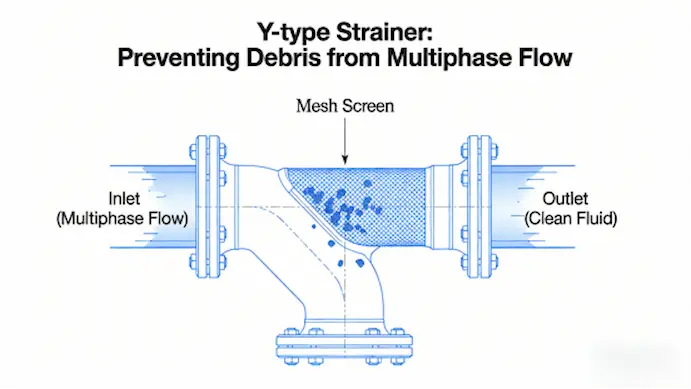 Y-type Strainer:
Preventing Debris from Multiphase Flow

Mesh Screen

Inlet
(Multiphase Flow)

Outlet
(Clean Fluid)